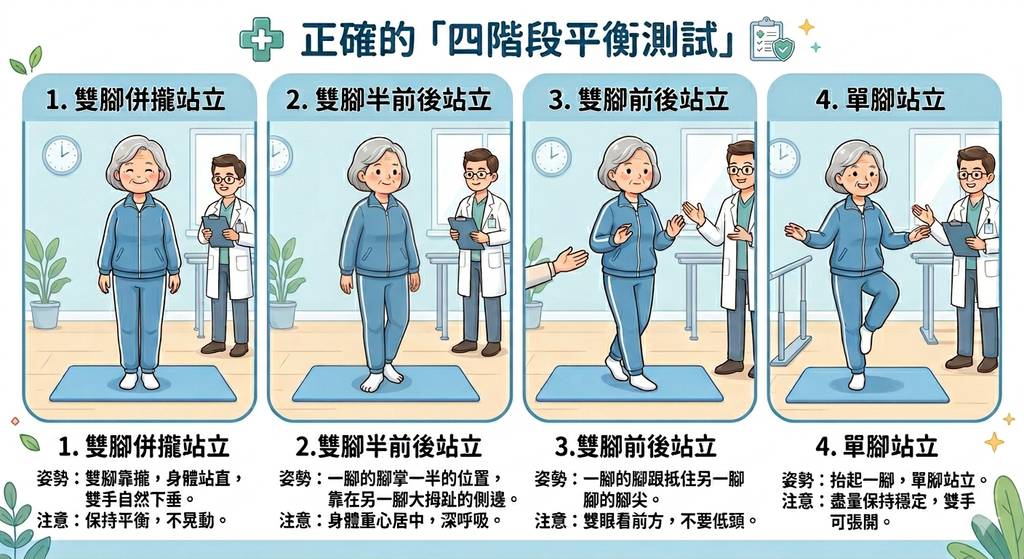 正確的「四階段平衡測試」

1. 雙腳併攏站立

2. 雙腳半前後站立

3. 雙腳前後站立

4. 單腳站立

1. 雙腳併攏站立
姿勢：雙腳靠攏，身體站直，雙手自然下垂。
注意：保持平衡，不晃動。

2.雙腳半前後站立
姿勢：一腳的腳掌一半的位置，靠在另一腳大拇趾的側邊。
注意：身體重心居中，深呼吸。

3.雙腳前後站立
姿勢：一腳的腳跟抵住另一腳腳的腳尖。
注意：雙眼看前方，不要低頭。

4. 單腳站立
姿勢：抬起一腳，單腳站立。
注意：盡量保持穩定，雙手可張開。